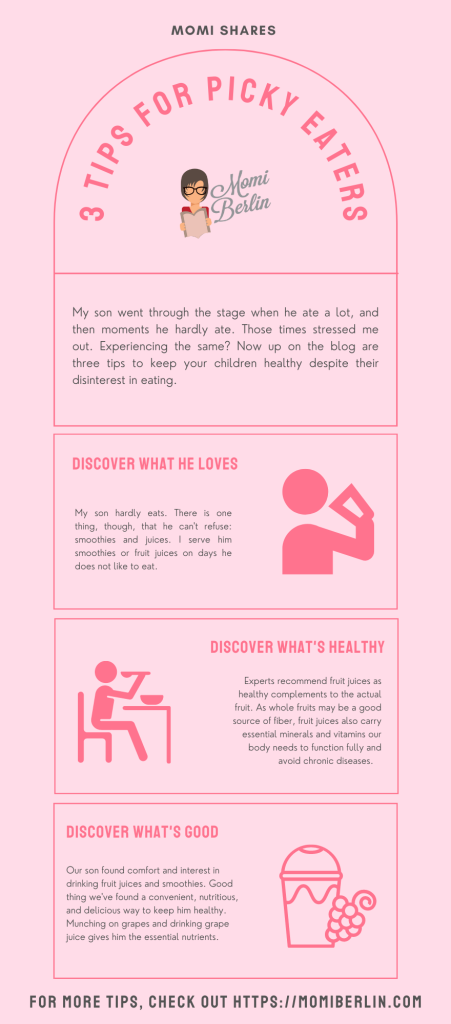 MOMI SHARES

3 TIPS FOR PICKY EATERS

Momi Berlin

My son went through the stage when he ate a lot, and then moments he hardly ate. Those times stressed me out. Experiencing the same? Now up on the blog are three tips to keep your children healthy despite their disinterest in eating.

DISCOVER WHAT HE LOVES

My son hardly eats. There is one thing, though, that he can't refuse: smoothies and juices. I serve him smoothies or fruit juices on days he does not like to eat.

DISCOVER WHAT'S HEALTHY

Experts recommend fruit juices as healthy complements to the actual fruit. As whole fruits may be a good source of fiber, fruit juices also carry essential minerals and vitamins our body needs to function fully and avoid chronic diseases.

DISCOVER WHAT'S GOOD

Our son found comfort and interest in drinking fruit juices and smoothies. Good thing we've found a convenient, nutritious, and delicious way to keep him healthy. Munching on grapes and drinking grape juice gives him the essential nutrients.

FOR MORE TIPS, CHECK OUT HTTPS://MOMIBERLIN.COM