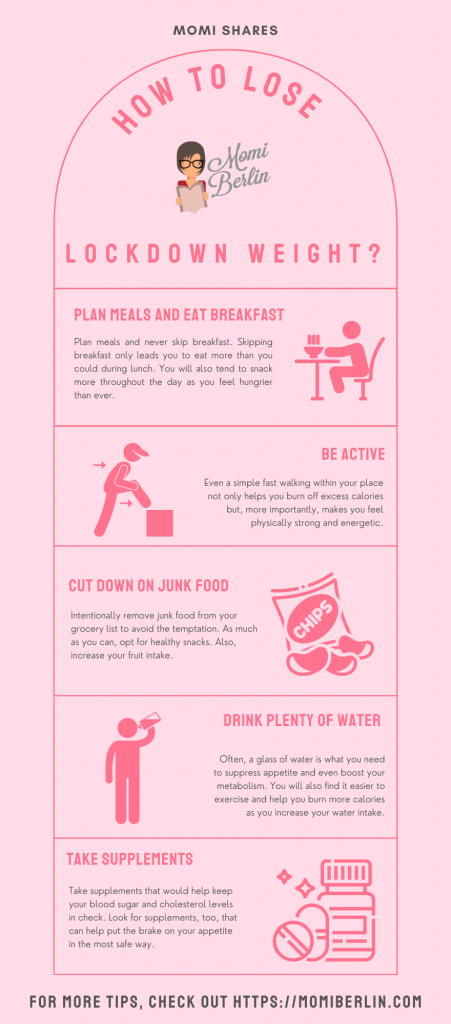 MOMI SHARES

HOW TO LOSE

Momi Berlin

LOCKDOWN WEIGHT?

PLAN MEALS AND EAT BREAKFAST

Plan meals and never skip breakfast. Skipping breakfast only leads you to eat more than you could during lunch. You will also tend to snack more throughout the day as you feel hungrier than ever.

BE ACTIVE

Even a simple fast walking within your place not only helps you burn off excess calories but, more importantly, makes you feel physically strong and energetic.

CUT DOWN ON JUNK FOOD

Intentionally remove junk food from your grocery list to avoid the temptation. As much as you can, opt for healthy snacks. Also, increase your fruit intake.

CHIPS

DRINK PLENTY OF WATER

Often, a glass of water is what you need to suppress appetite and even boost your metabolism. You will also find it easier to exercise and help you burn more calories as you increase your water intake.

TAKE SUPPLEMENTS

Take supplements that would help keep your blood sugar and cholesterol levels in check. Look for supplements, too, that can help put the brake on your appetite in the most safe way.

FOR MORE TIPS, CHECK OUT HTTPS://MOMIBERLIN.COM