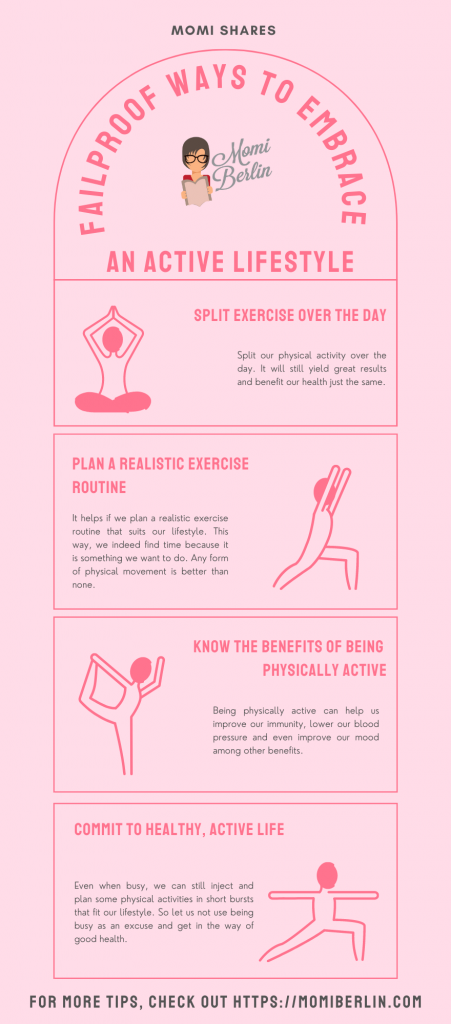 MOMI SHARES

FAILPROOF WAYS TO EMBRACE

Momi Berlin

AN ACTIVE LIFESTYLE

SPLIT EXERCISE OVER THE DAY

Split our physical activity over the day. It will still yield great results and benefit our health just the same.

PLAN A REALISTIC EXERCISE ROUTINE

It helps if we plan a realistic exercise routine that suits our lifestyle. This way, we indeed find time because it is something we want to do. Any form of physical movement is better than none.

KNOW THE BENEFITS OF BEING PHYSICALLY ACTIVE

Being physically active can help us improve our immunity, lower our blood pressure and even improve our mood among other benefits.

COMMIT TO HEALTHY, ACTIVE LIFE

Even when busy, we can still inject and plan some physical activities in short bursts that fit our lifestyle. So let us not use being busy as an excuse and get in the way of good health.

FOR MORE TIPS, CHECK OUT HTTPS://MOMIBERLIN.COM