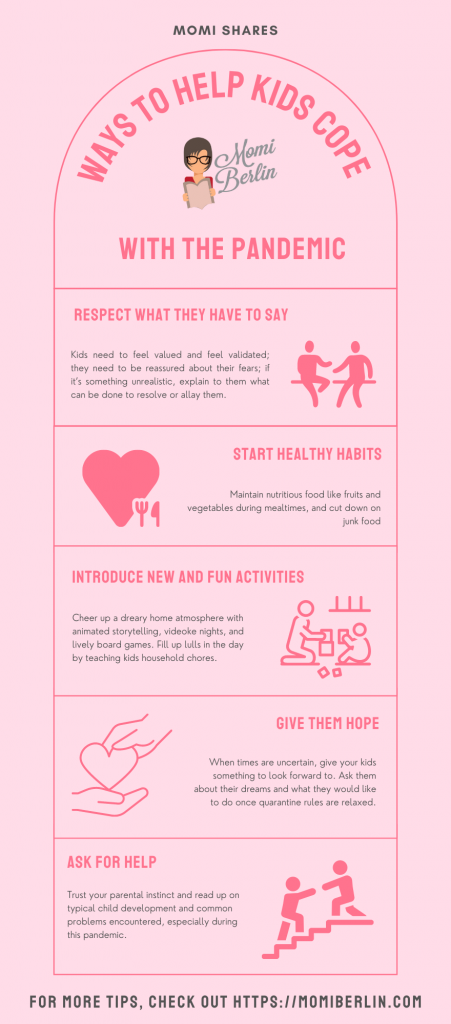 MOMI SHARES

WAYS TO HELP KIDS COPE

Momi Berlin

WITH THE PANDEMIC

RESPECT WHAT THEY HAVE TO SAY

Kids need to feel valued and feel validated; they need to be reassured about their fears; if it's something unrealistic, explain to them what can be done to resolve or allay them.

START HEALTHY HABITS

Maintain nutritious food like fruits and vegetables during mealtimes, and cut down on junk food

INTRODUCE NEW AND FUN ACTIVITIES

Cheer up a dreary home atmosphere with animated storytelling, videoke nights, and lively board games. Fill up lulls in the day by teaching kids household chores.

GIVE THEM HOPE

When times are uncertain, give your kids something to look forward to. Ask them about their dreams and what they would like to do once quarantine rules are relaxed.

ASK FOR HELP

Trust your parental instinct and read up on typical child development and common problems encountered, especially during this pandemic.

FOR MORE TIPS, CHECK OUT HTTPS://MOMIBERLIN.COM