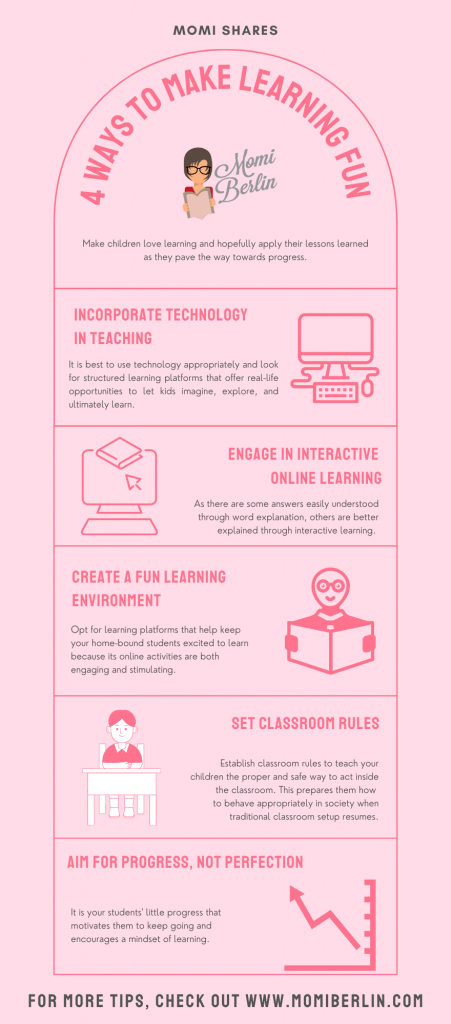 MOMI SHARES

4 WAYS TO MAKE LEARNING FUN

Momi Berlin

Make children love learning and hopefully apply their lessons learned as they pave the way towards progress.

INCORPORATE TECHNOLOGY IN TEACHING

It is best to use technology appropriately and look for structured learning platforms that offer real-life opportunities to let kids imagine, explore, and ultimately learn.

ENGAGE IN INTERACTIVE ONLINE LEARNING

As there are some answers easily understood through word explanation, others are better explained through interactive learning.

CREATE A FUN LEARNING ENVIRONMENT

Opt for learning platforms that help keep your home-bound students excited to learn because its online activities are both engaging and stimulating.

SET CLASSROOM RULES

Establish classroom rules to teach your children the proper and safe way to act inside the classroom. This prepares them how to behave appropriately in society when traditional classroom setup resumes.

AIM FOR PROGRESS, NOT PERFECTION

It is your students' little progress that motivates them to keep going and encourages a mindset of learning.

FOR MORE TIPS, CHECK OUT WWW.MOMIBERLIN.COM